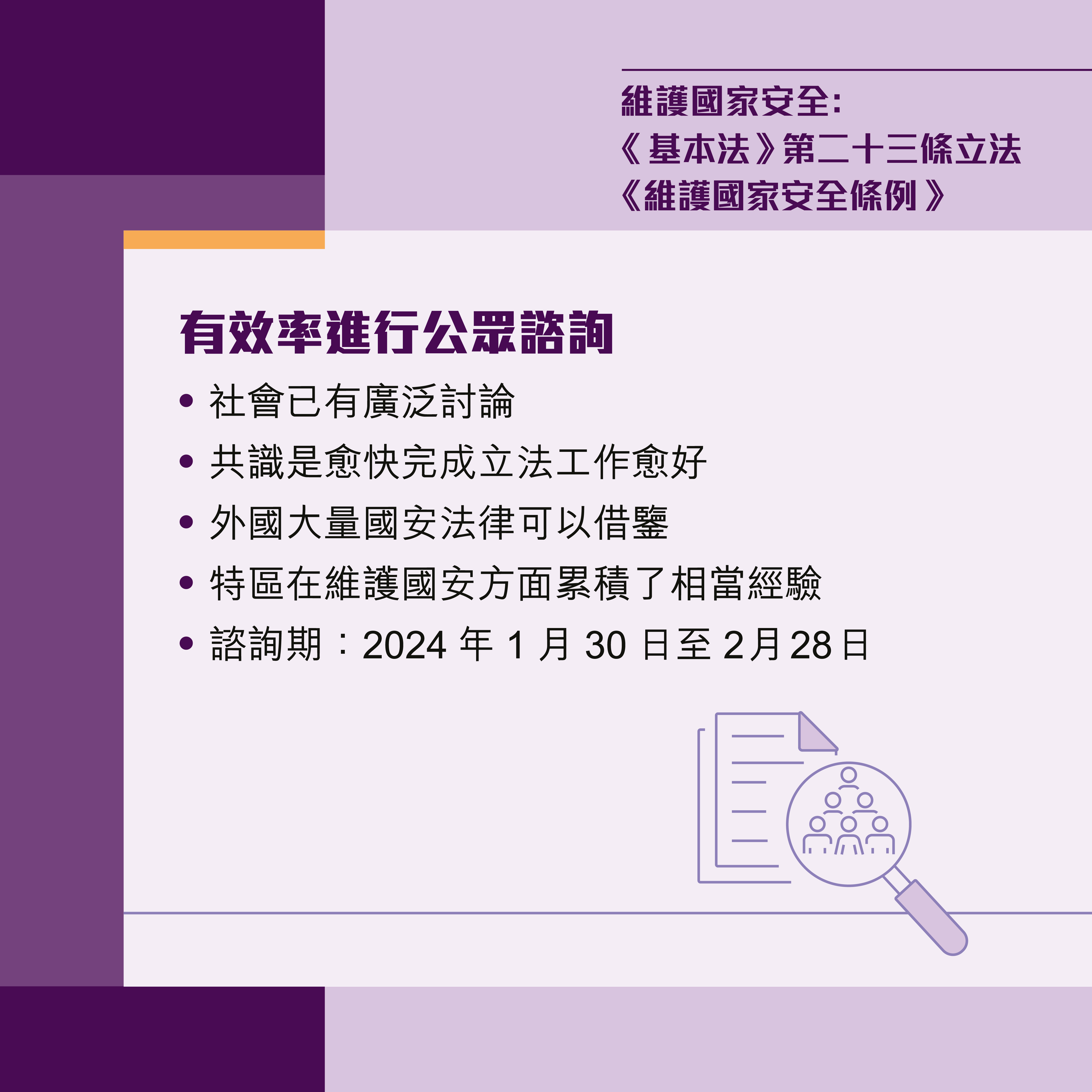 維護國家安全:
《基本法》第二十三條立法
《維護國家安全條例》

有效率進行公眾諮詢

• 社會已有廣泛討論
• 共識是愈快完成立法工作愈好
• 外國大量國安法律可以借鑒
• 特區在維護國安方面累積了相當經驗
• 諮詢期：2024 年 1 月 30 日至 2月 28 日